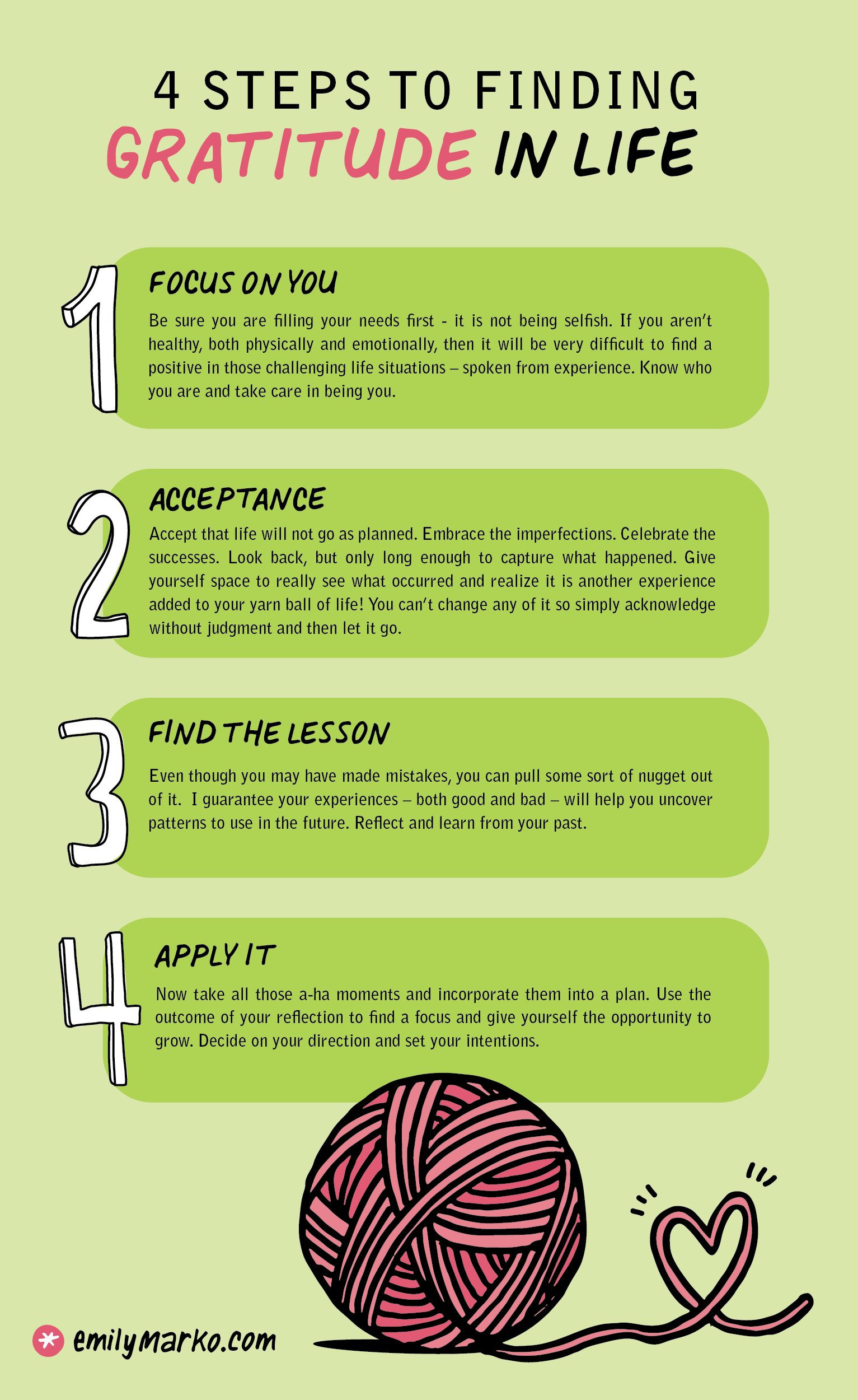 4 STEPS TO FINDING
GRATITUDE IN LIFE

1
FOCUS ON YOU
Be sure you are filling your needs first - it is not being selfish. If you aren't healthy, both physically and emotionally, then it will be very difficult to find a positive in those challenging life situations – spoken from experience. Know who you are and take care in being you.

2
ACCEPTANCE
Accept that life will not go as planned. Embrace the imperfections. Celebrate the successes. Look back, but only long enough to capture what happened. Give yourself space to really see what occurred and realize it is another experience added to your yarn ball of life! You can't change any of it so simply acknowledge without judgment and then let it go.

3
FIND THE LESSON
Even though you may have made mistakes, you can pull some sort of nugget out of it. I guarantee your experiences – both good and bad – will help you uncover patterns to use in the future. Reflect and learn from your past.

4
APPLY IT
Now take all those a-ha moments and incorporate them into a plan. Use the outcome of your reflection to find a focus and give yourself the opportunity to grow. Decide on your direction and set your intentions.

emilymarko.com